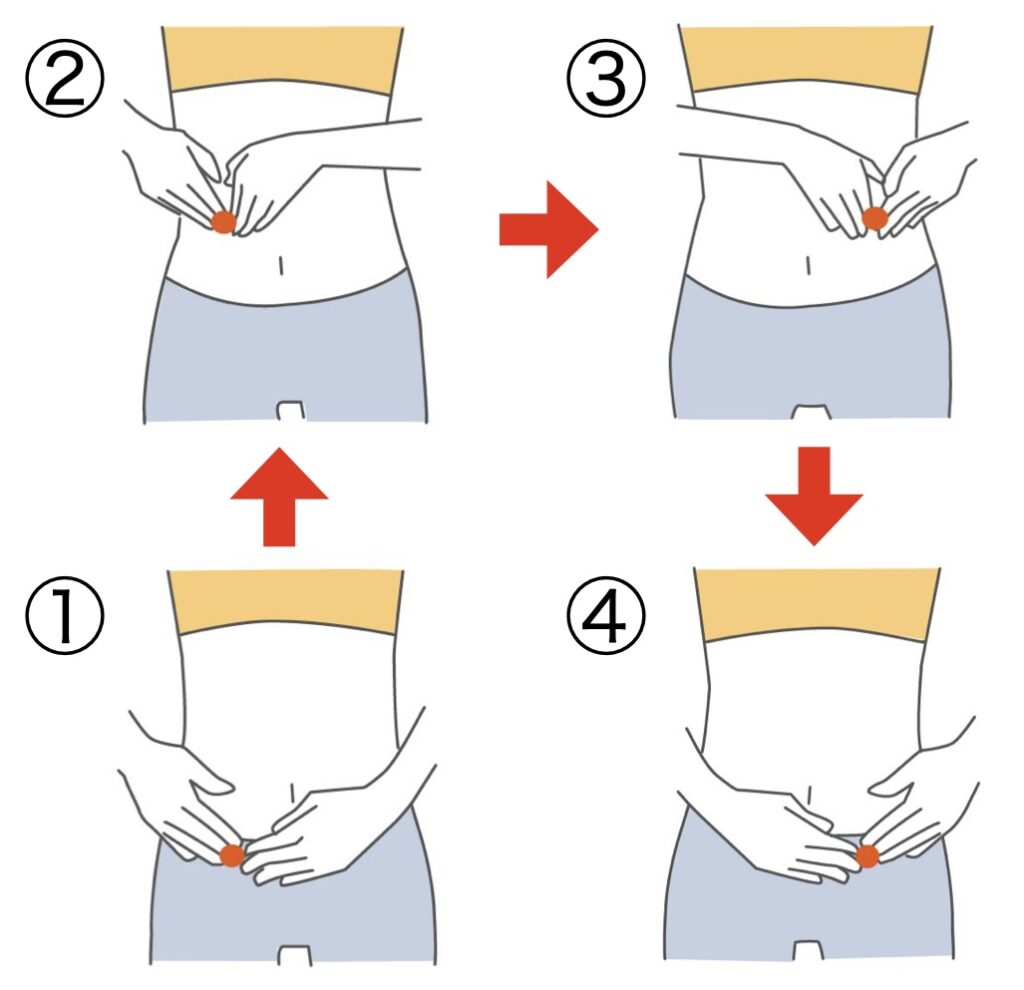 ②
③
①
④